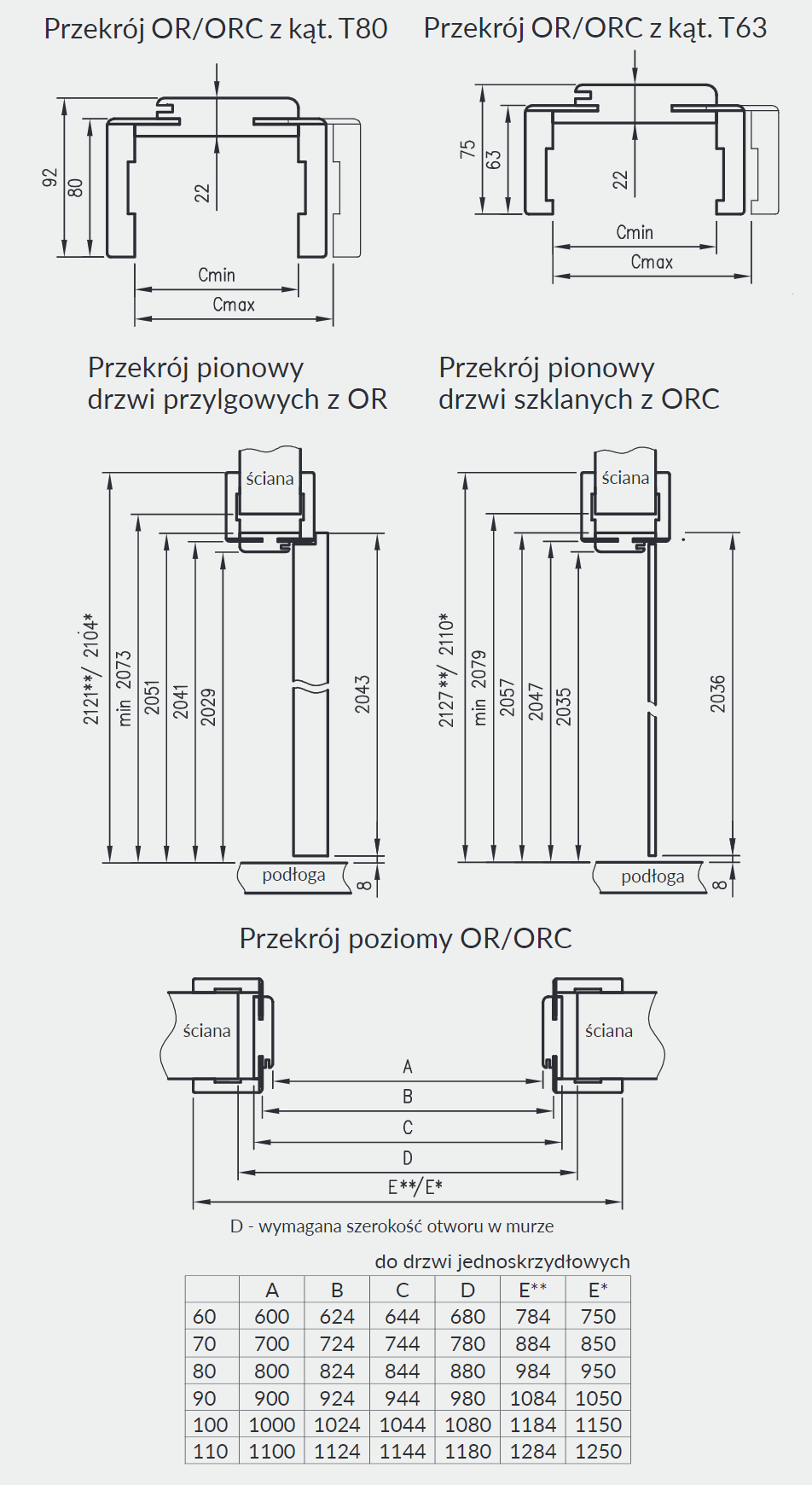 Przekrój OR/ORC z kąt. T80

92
80
22
Cmin
Cmax

Przekrój OR/ORC z kąt. T63

75
63
22
Cmin
Cmax

Przekrój pionowy drzwi przylgowych z OR

ściana
2121**/ 2104*
min 2073
2051
2041
2029
2043
podłoga
8

Przekrój pionowy drzwi szklanych z ORC

ściana
2127**/ 2110*
min 2079
2057
2047
2035
2036
podłoga
8

Przekrój poziomy OR/ORC

ściana
ściana
A
B
C
D
E**/E*

D - wymagana szerokość otworu w murze

do drzwi jednoskrzydłowych

| | A | B | C | D | E** | E* |
|---|---|---|---|---|---|---|
| 60 | 600 | 624 | 644 | 680 | 784 | 750 |
| 70 | 700 | 724 | 744 | 780 | 884 | 850 |
| 80 | 800 | 824 | 844 | 880 | 984 | 950 |
| 90 | 900 | 924 | 944 | 980 | 1084 | 1050 |
| 100 | 1000 | 1024 | 1044 | 1080 | 1184 | 1150 |
| 110 | 1100 | 1124 | 1144 | 1180 | 1284 | 1250 |